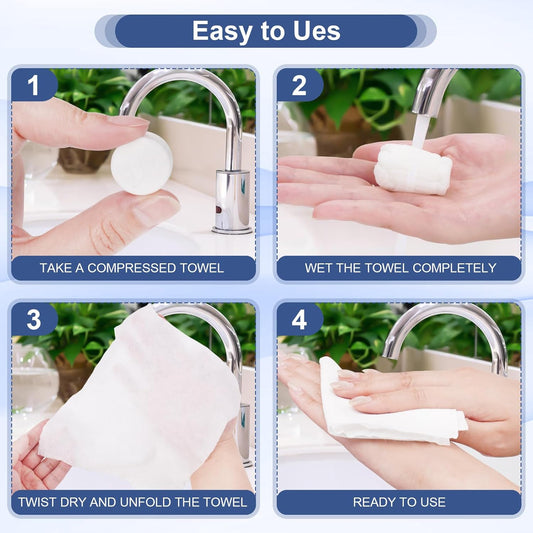 Easy to Ues

1

TAKE A COMPRESSED TOWEL

2

WET THE TOWEL COMPLETELY

3

TWIST DRY AND UNFOLD THE TOWEL

4

READY TO USE