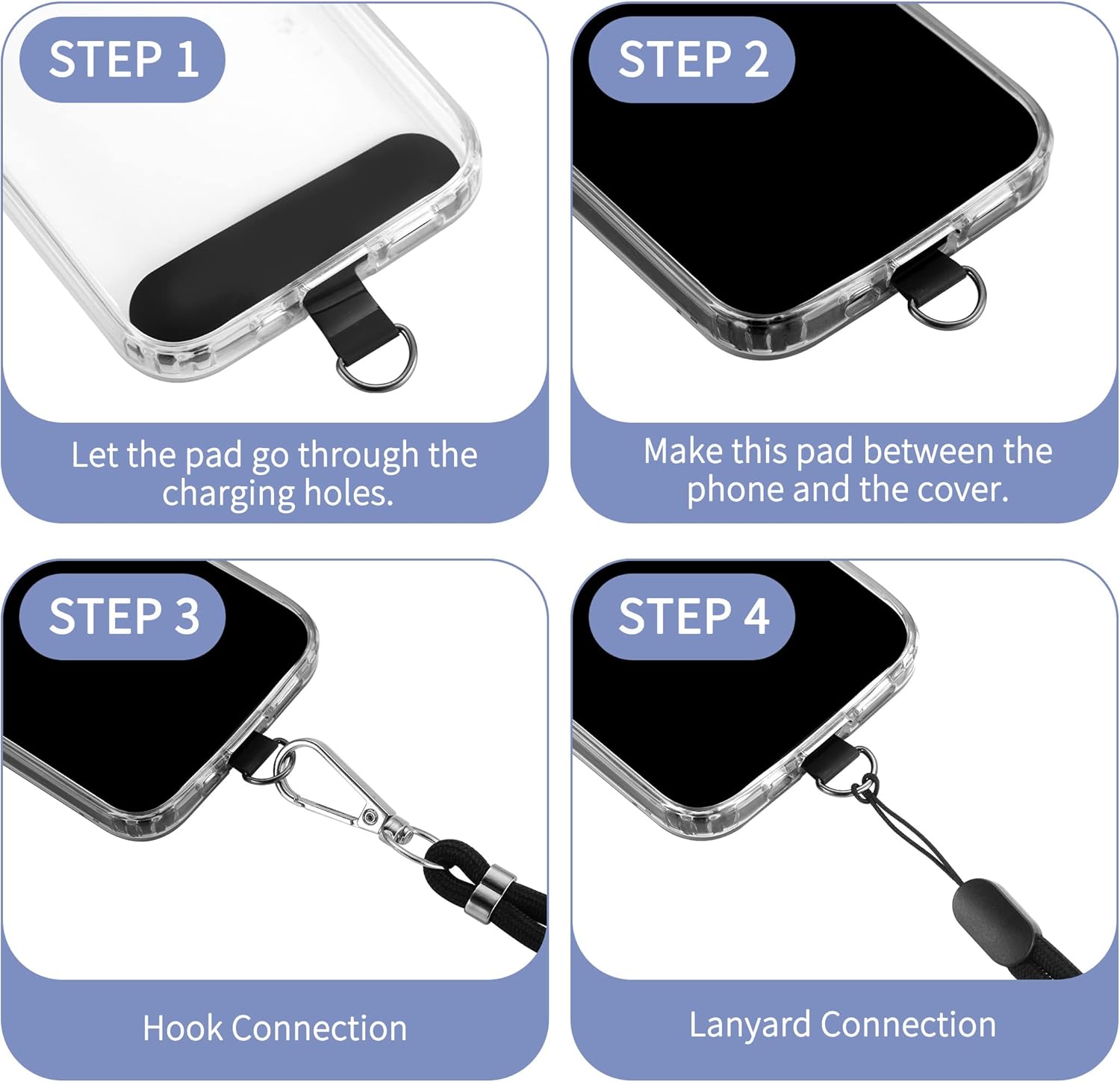 STEP 1

Let the pad go through the charging holes.

STEP 2

Make this pad between the phone and the cover.

STEP 3

Hook Connection

STEP 4

Lanyard Connection